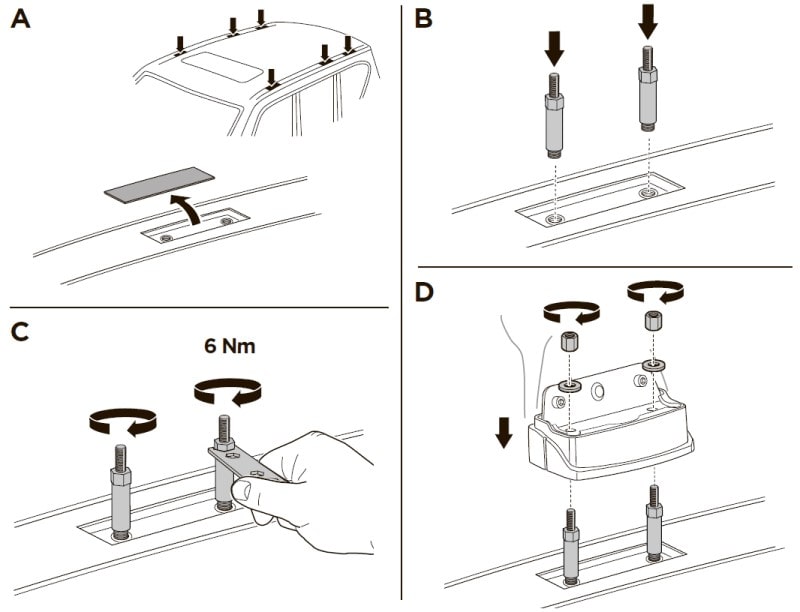 A

B

C

6 Nm

D